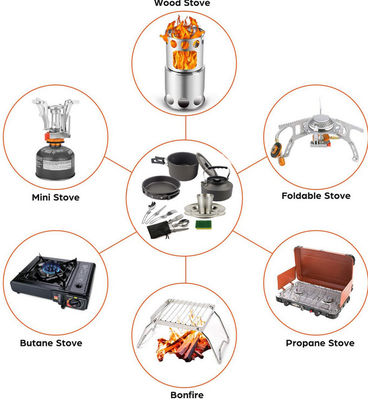 Wood Stove

Mini Stove

Foldable Stove

Butane Stove

Propane Stove

Bonfire